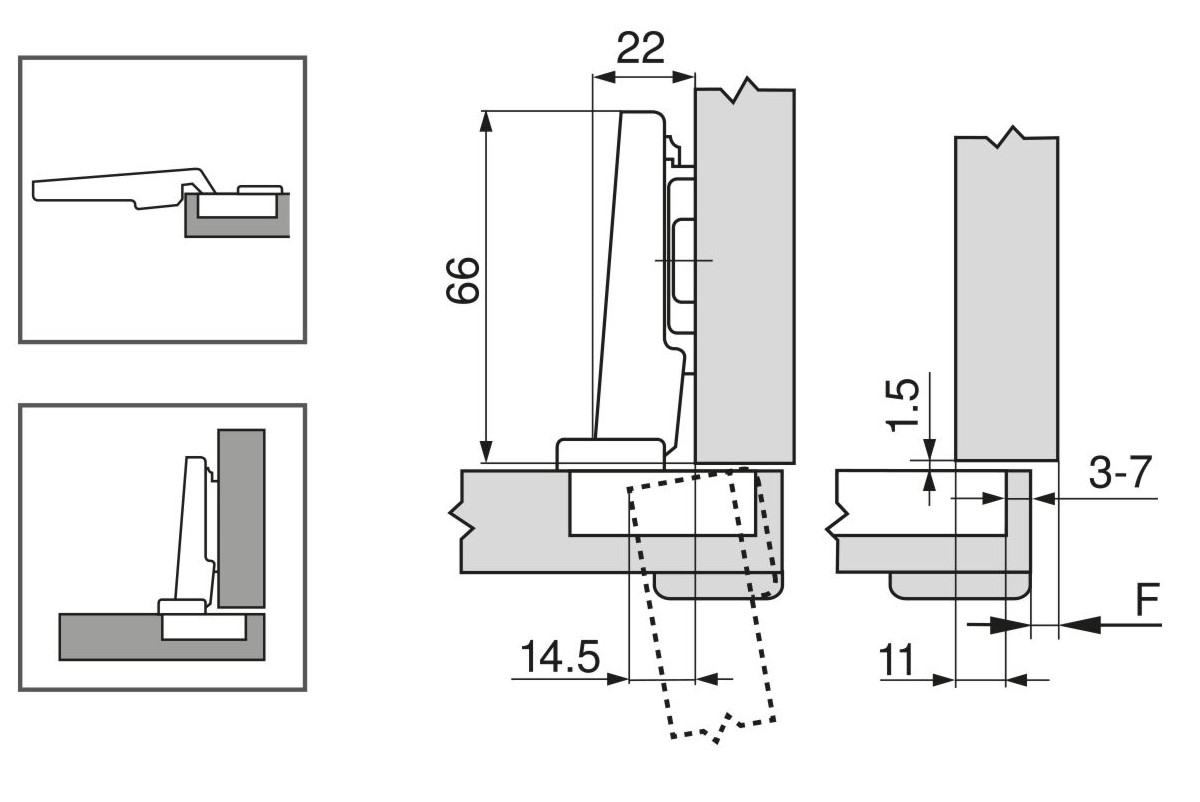 22
66
14.5
1.5
3-7
F
11